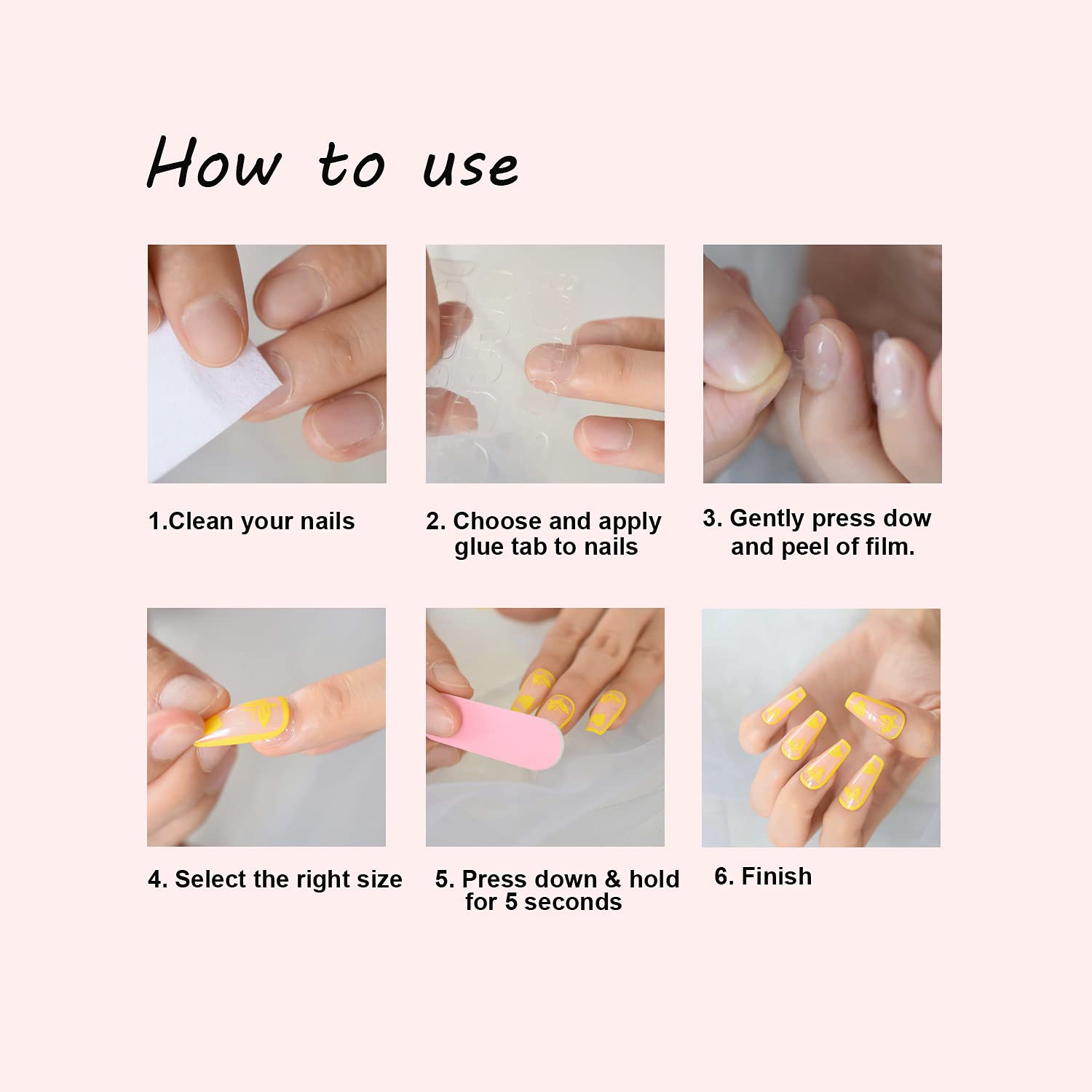 How to use

1.Clean your nails

2. Choose and apply glue tab to nails

3. Gently press dow and peel of film.

4. Select the right size

5. Press down & hold for 5 seconds

6. Finish