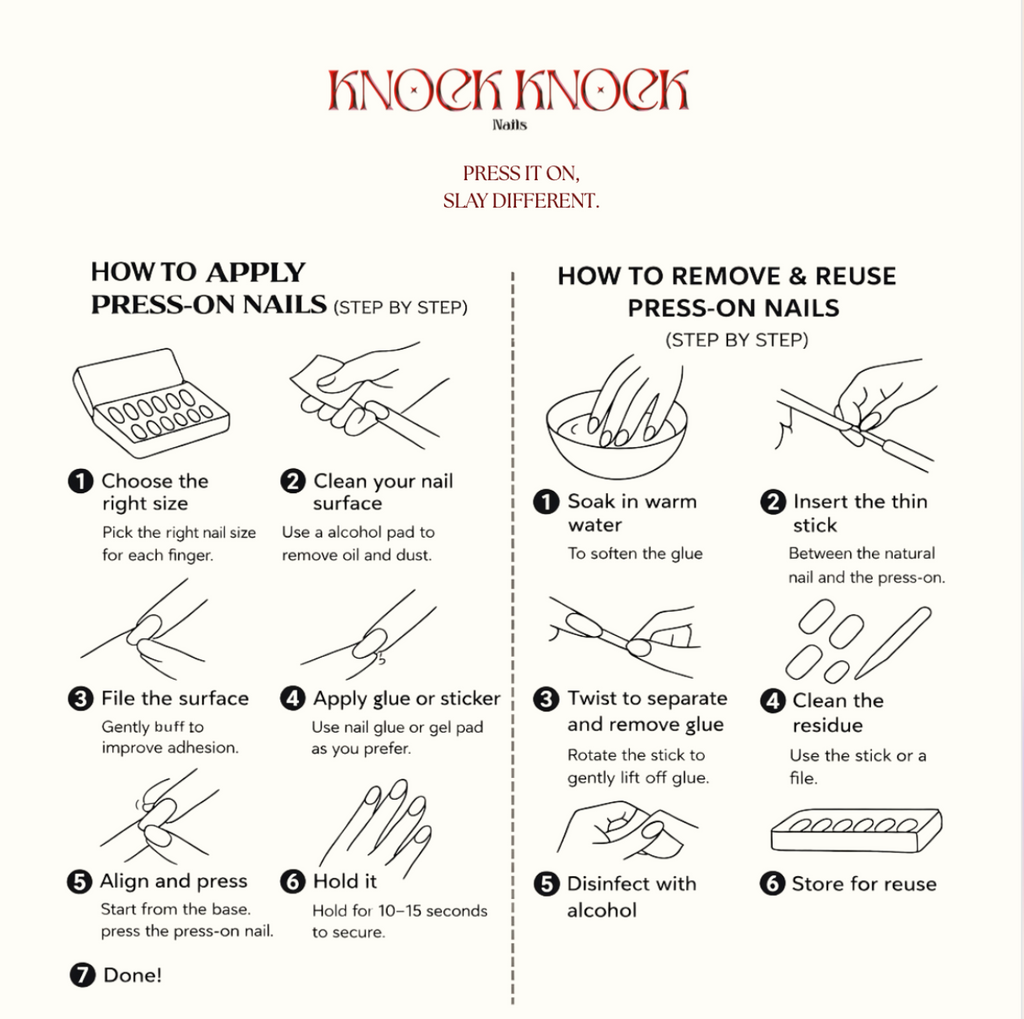 KNOCK KNOCK
Nails

PRESS IT ON,
SLAY DIFFERENT.

HOW TO APPLY PRESS-ON NAILS (STEP BY STEP)

1 Choose the right size
Pick the right nail size for each finger.

2 Clean your nail surface
Use a alcohol pad to remove oil and dust.

3 File the surface
Gently buff to improve adhesion.

4 Apply glue or sticker
Use nail glue or gel pad as you prefer.

5 Align and press
Start from the base. press the press-on nail.

6 Hold it
Hold for 10–15 seconds to secure.

7 Done!

HOW TO REMOVE & REUSE PRESS-ON NAILS
(STEP BY STEP)

1 Soak in warm water
To soften the glue

2 Insert the thin stick
Between the natural nail and the press-on.

3 Twist to separate and remove glue
Rotate the stick to gently lift off glue.

4 Clean the residue
Use the stick or a file.

5 Disinfect with alcohol

6 Store for reuse